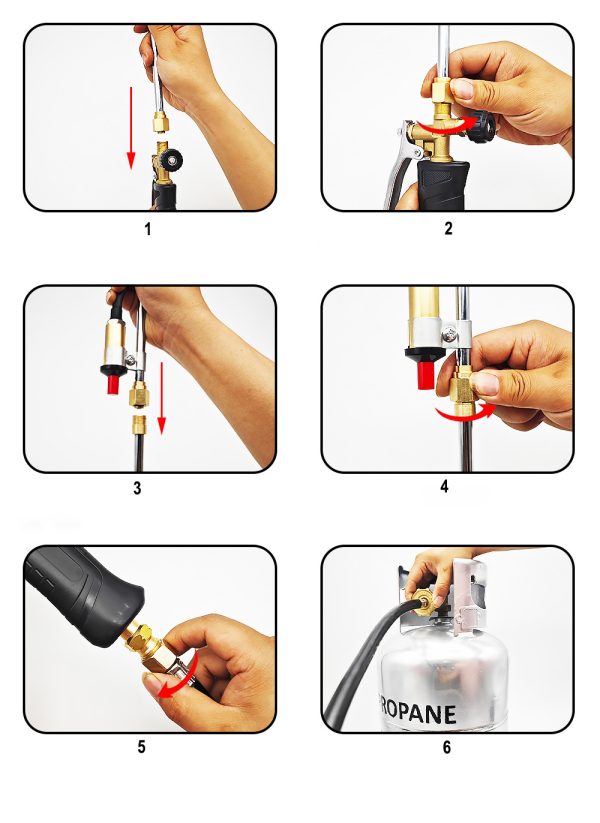 1

2

3

4

5

ROPANE

6